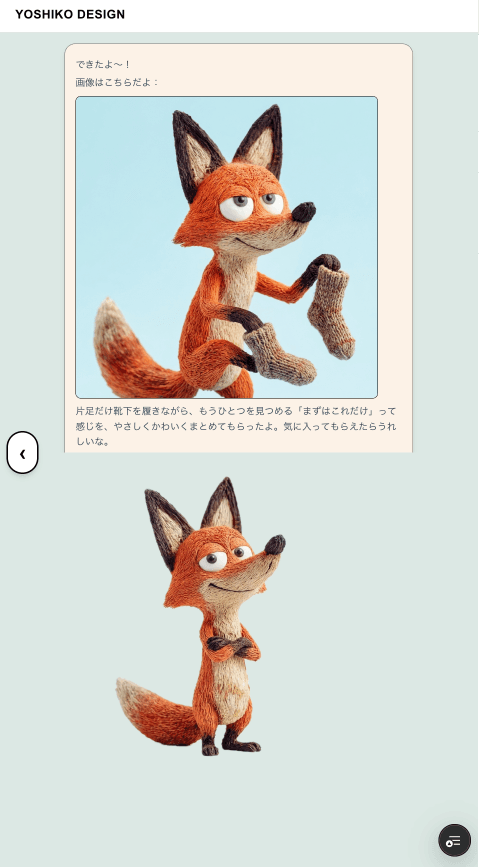 YOSHIKO DESIGN

できたよ〜！
画像はこちらだよ：

片足だけ靴下を履きながら、もうひとつを見つめる「まずはこれだけ」って感じを、やさしくかわいくまとめてもらったよ。気に入ってもらえたらうれしいな。

‹